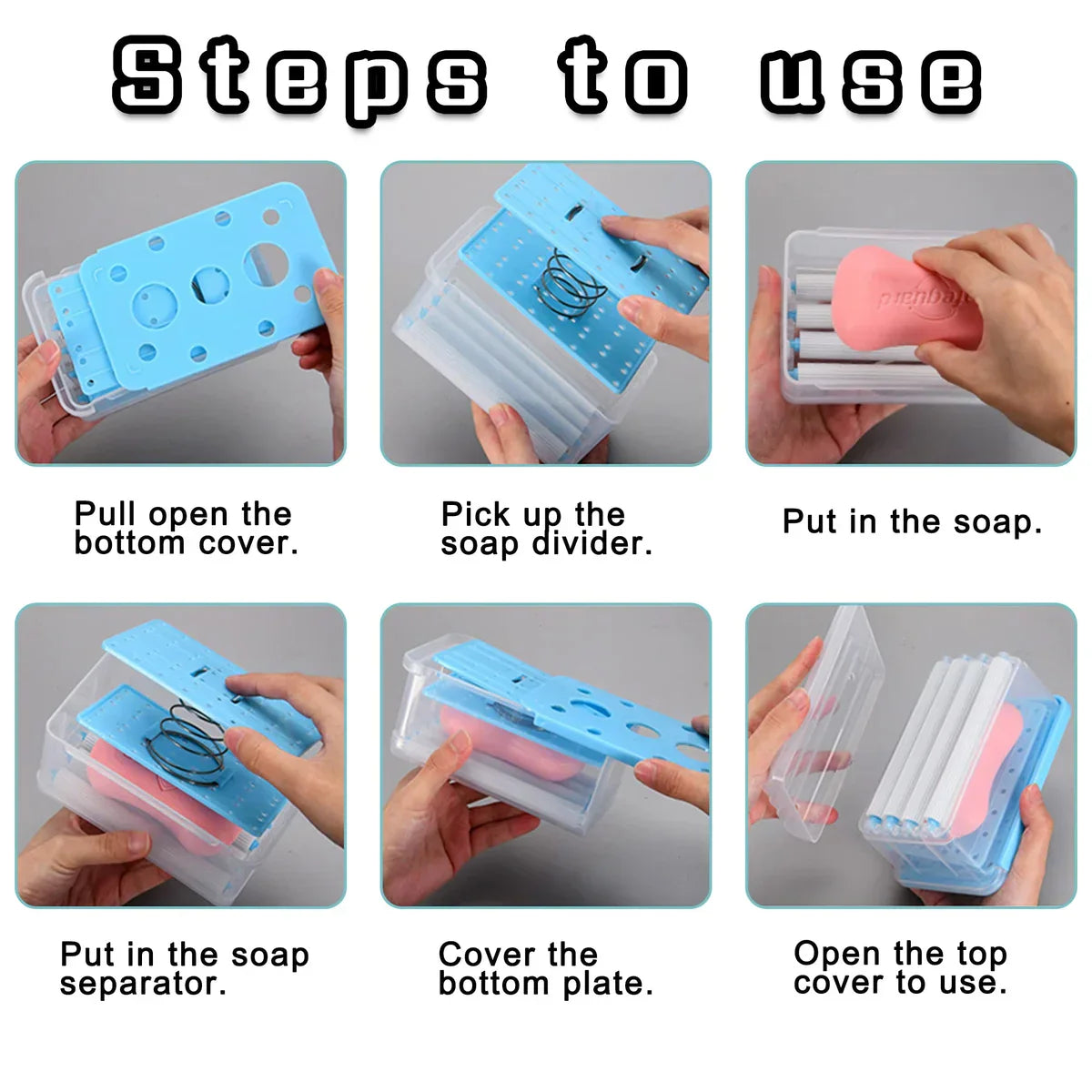 Steps to use

Pull open the bottom cover.

Pick up the soap divider.

Put in the soap.

Put in the soap separator.

Cover the bottom plate.

Open the top cover to use.