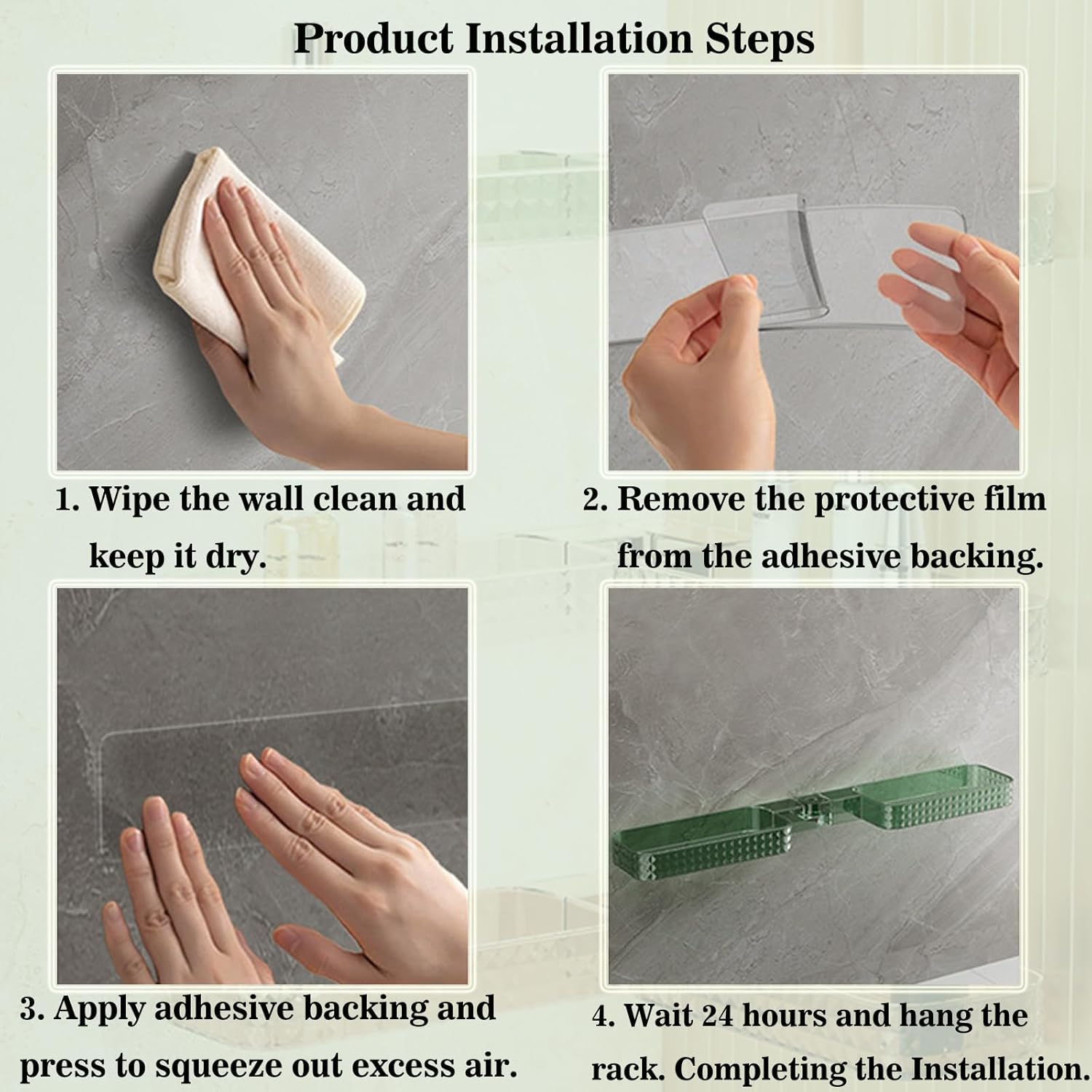 Product Installation Steps

1. Wipe the wall clean and keep it dry.

2. Remove the protective film from the adhesive backing.

3. Apply adhesive backing and press to squeeze out excess air.

4. Wait 24 hours and hang the rack. Completing the Installation.