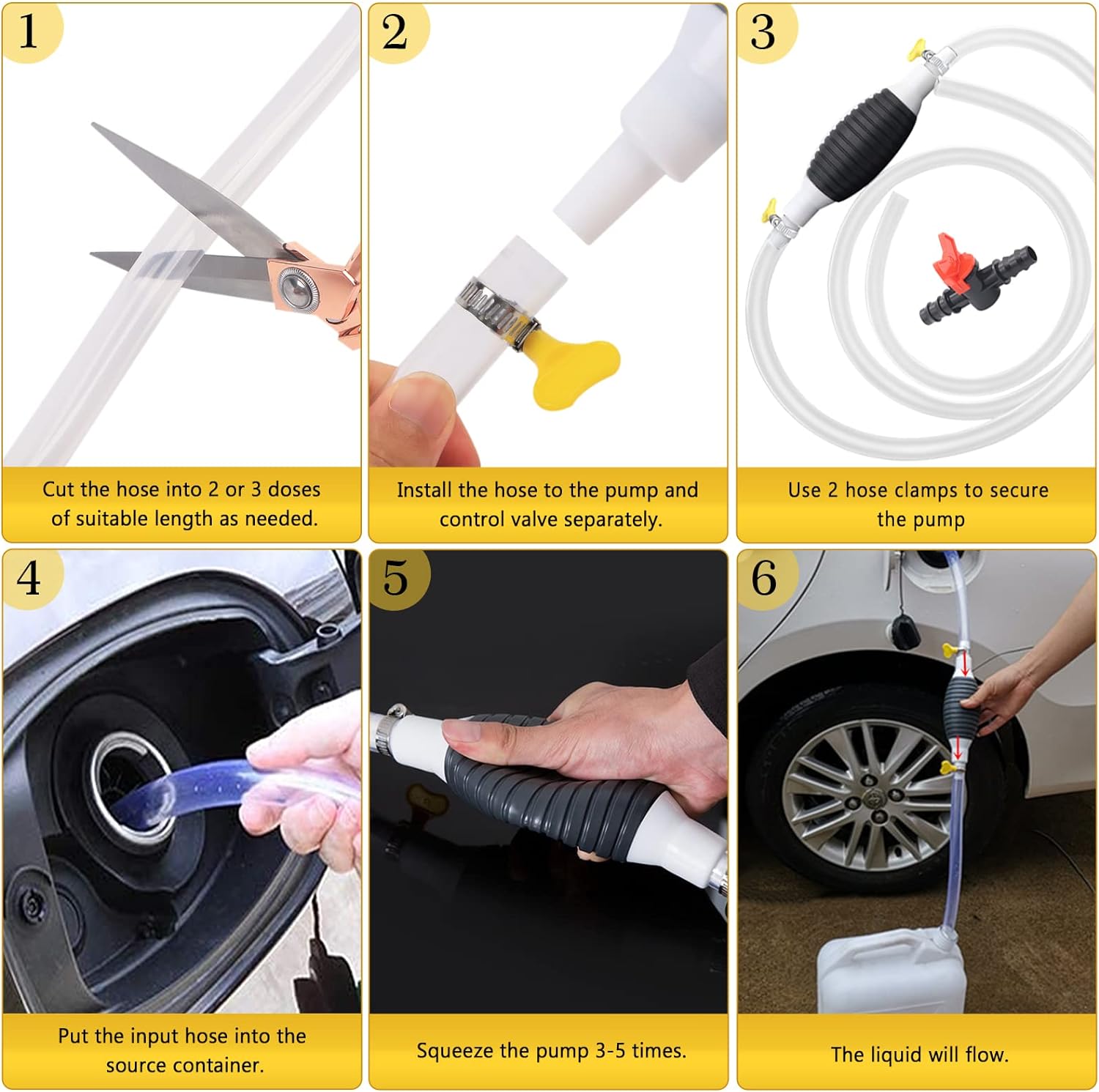 1

Cut the hose into 2 or 3 doses of suitable length as needed.

2

Install the hose to the pump and control valve separately.

3

Use 2 hose clamps to secure the pump

4

Put the input hose into the source container.

5

Squeeze the pump 3-5 times.

6

The liquid will flow.