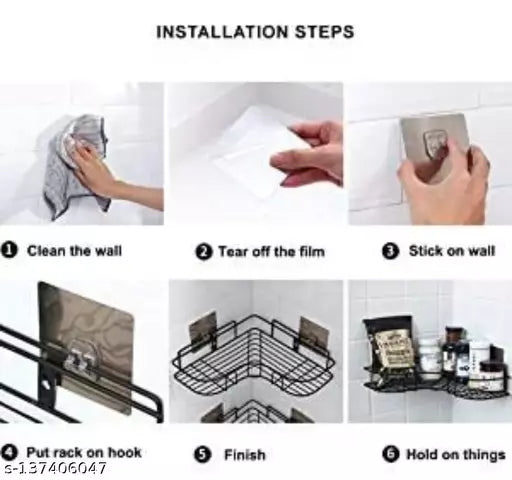 INSTALLATION STEPS

1 Clean the wall

2 Tear off the film

3 Stick on wall

4 Put rack on hook

5 Finish

6 Hold on things

s-137406047